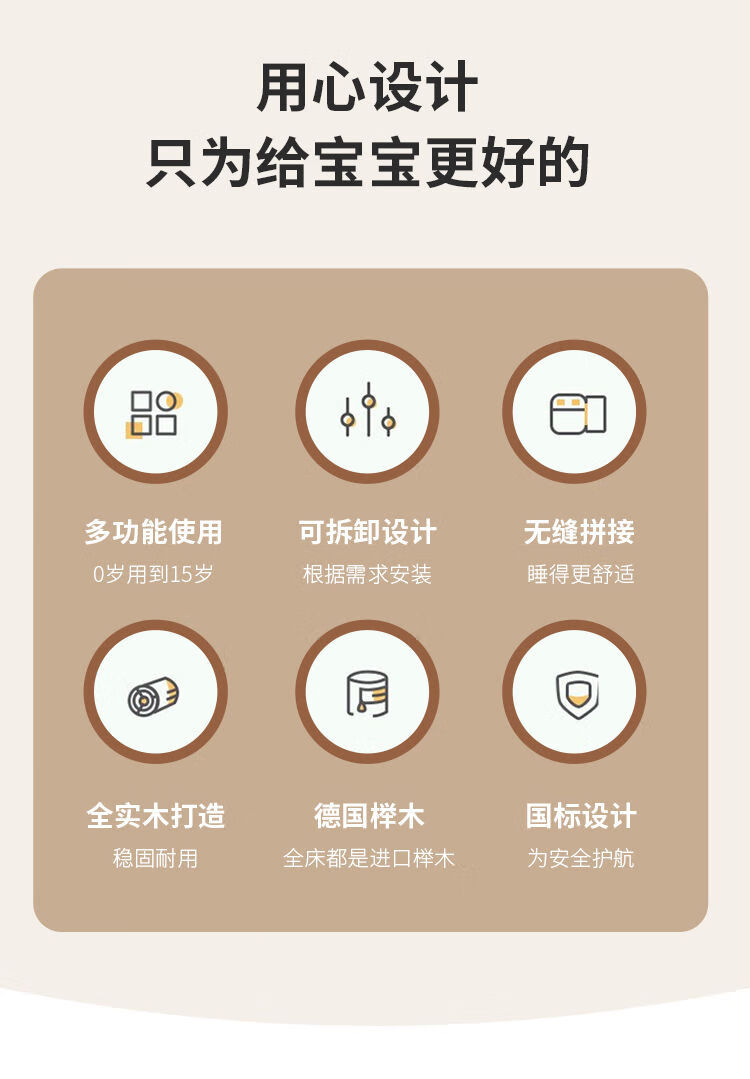 用心设计
只为给宝宝更好的

多功能使用
0岁用到15岁

可拆卸设计
根据需求安装

无缝拼接
睡得更舒适

全实木打造
稳固耐用

德国榉木
全床都是进口榉木

国标设计
为安全护航