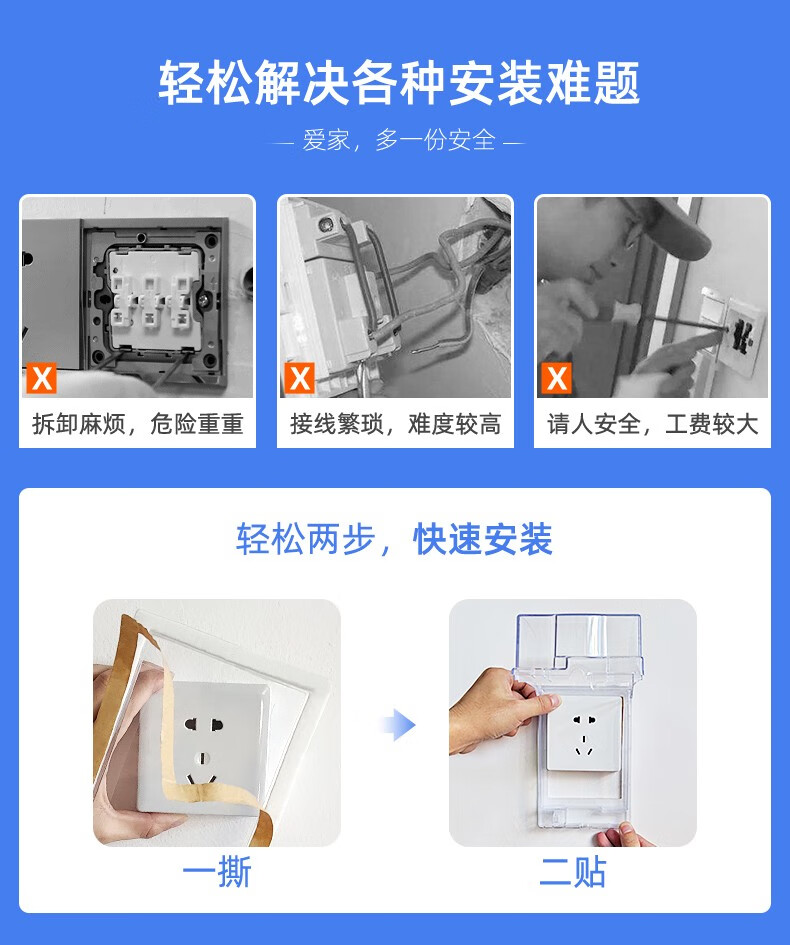 轻松解决各种安装难题

— 爱家，多一份安全 —

X
拆卸麻烦，危险重重

X
接线繁琐，难度较高

X
请人安全，工费较大

轻松两步，快速安装

一撕

二贴