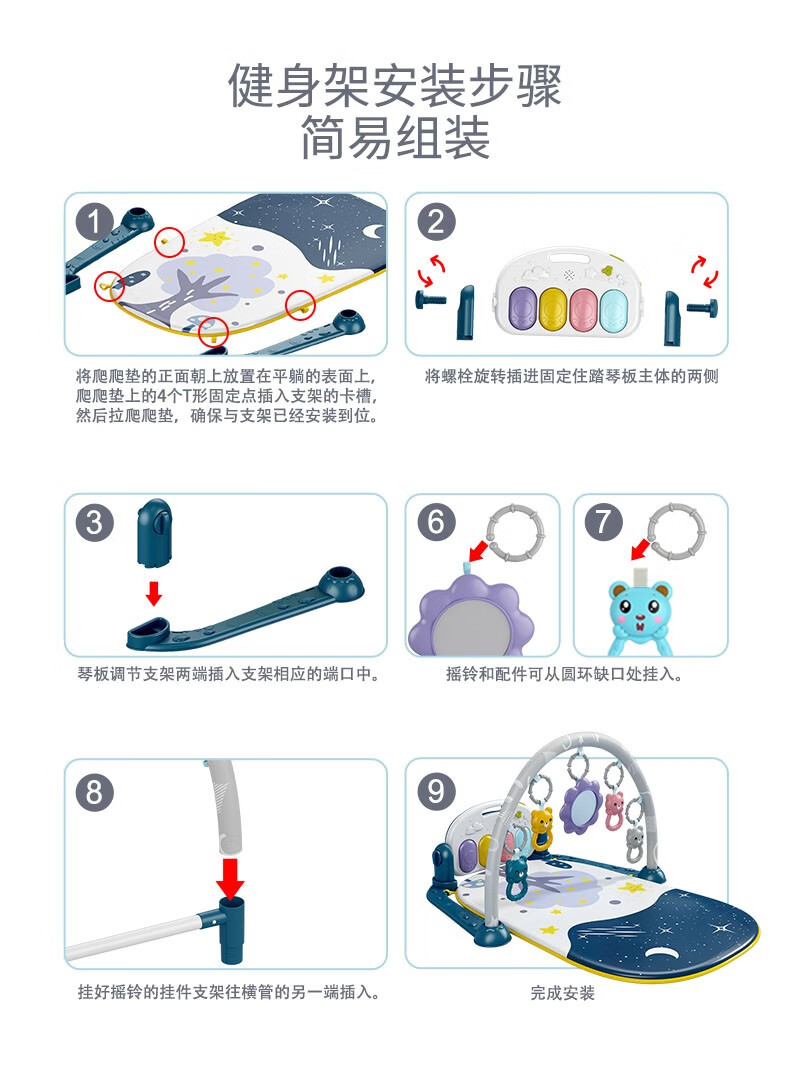 健身架安装步骤
简易组装

1

将爬爬垫的正面朝上放置在平躺的表面上，爬爬垫上的4个T形固定点插入支架的卡槽，然后拉爬爬垫，确保与支架已经安装到位。

2

将螺栓旋转插进固定住踏琴板主体的两侧

3

琴板调节支架两端插入支架相应的端口中。

6

7

摇铃和配件可从圆环缺口处挂入。

8

挂好摇铃的挂件支架往横管的另一端插入。

9

完成安装