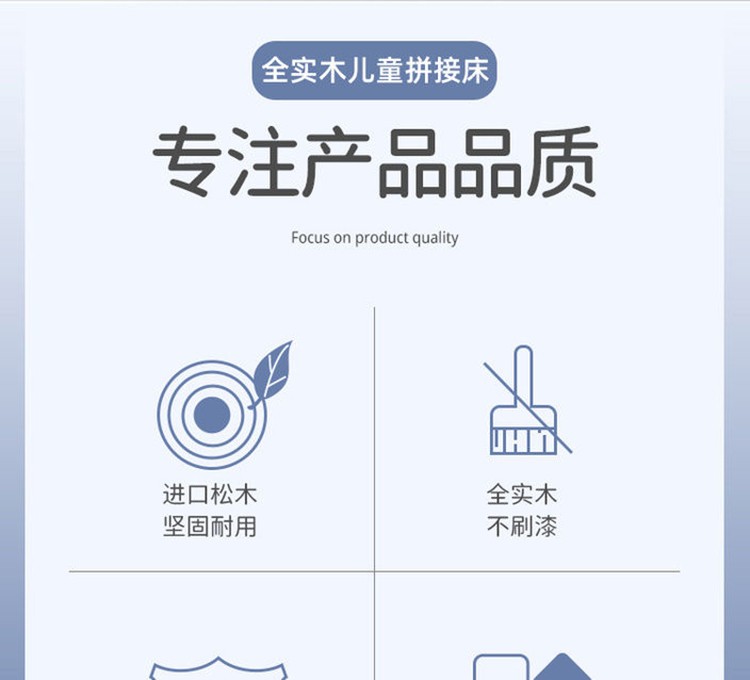 全实木儿童拼接床

专注产品品质

Focus on product quality

进口松木
坚固耐用

全实木
不刷漆