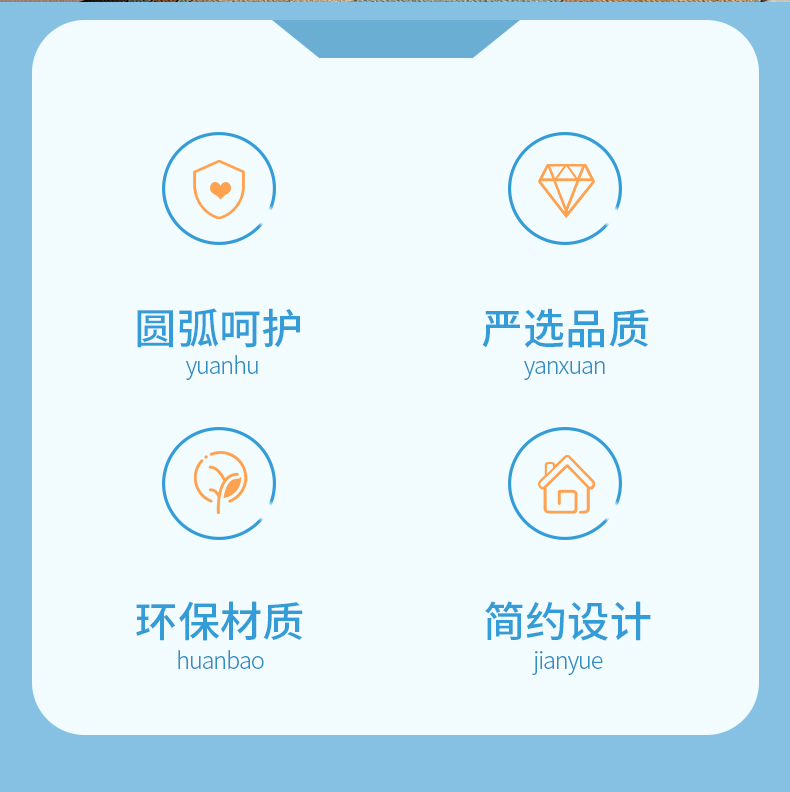 圆弧呵护
yuanhu

严选品质
yanxuan

环保材质
huanbao

简约设计
jianyue