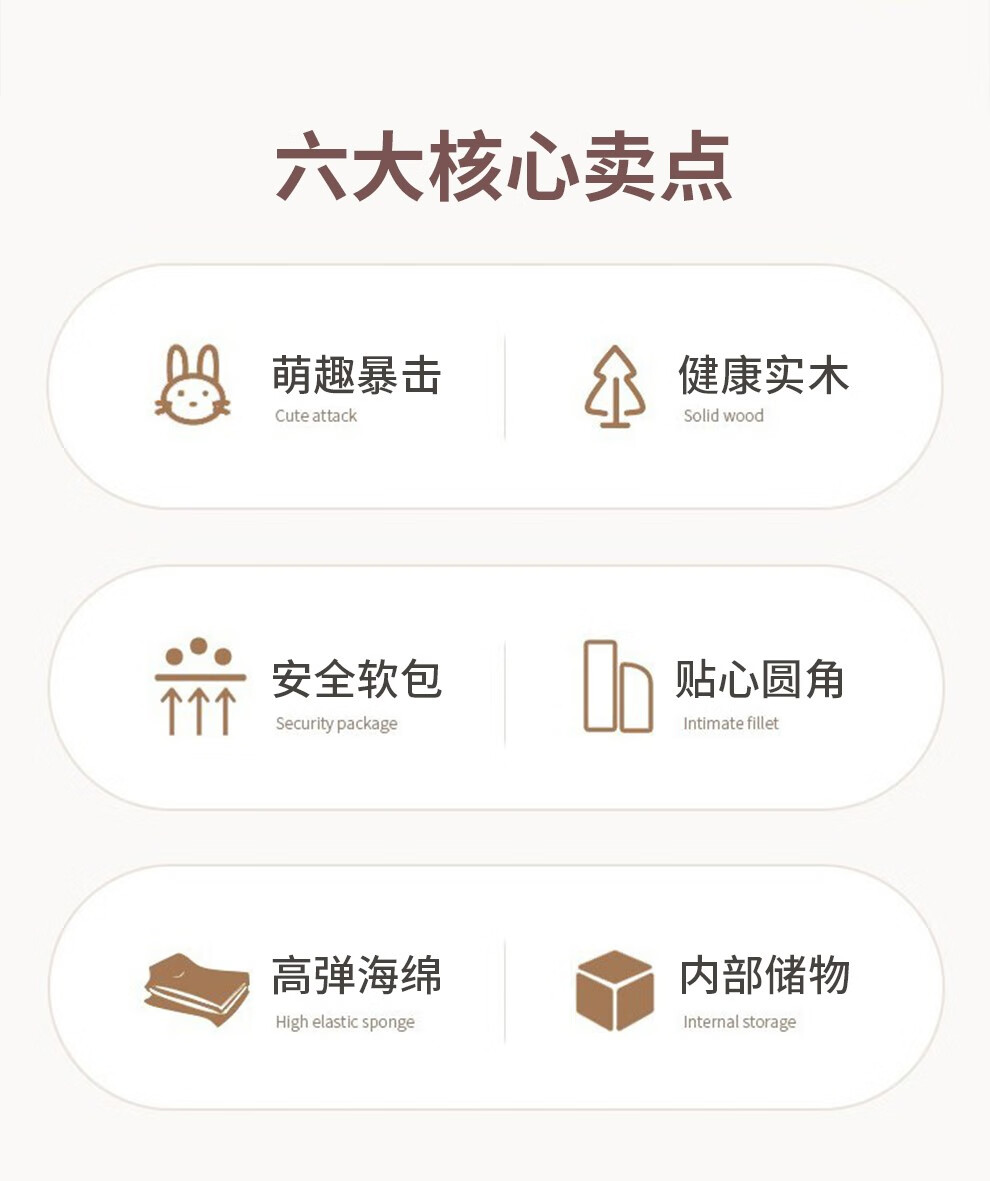 六大核心卖点

萌趣暴击
Cute attack

健康实木
Solid wood

安全软包
Security package

贴心圆角
Intimate fillet

高弹海绵
High elastic sponge

内部储物
Internal storage