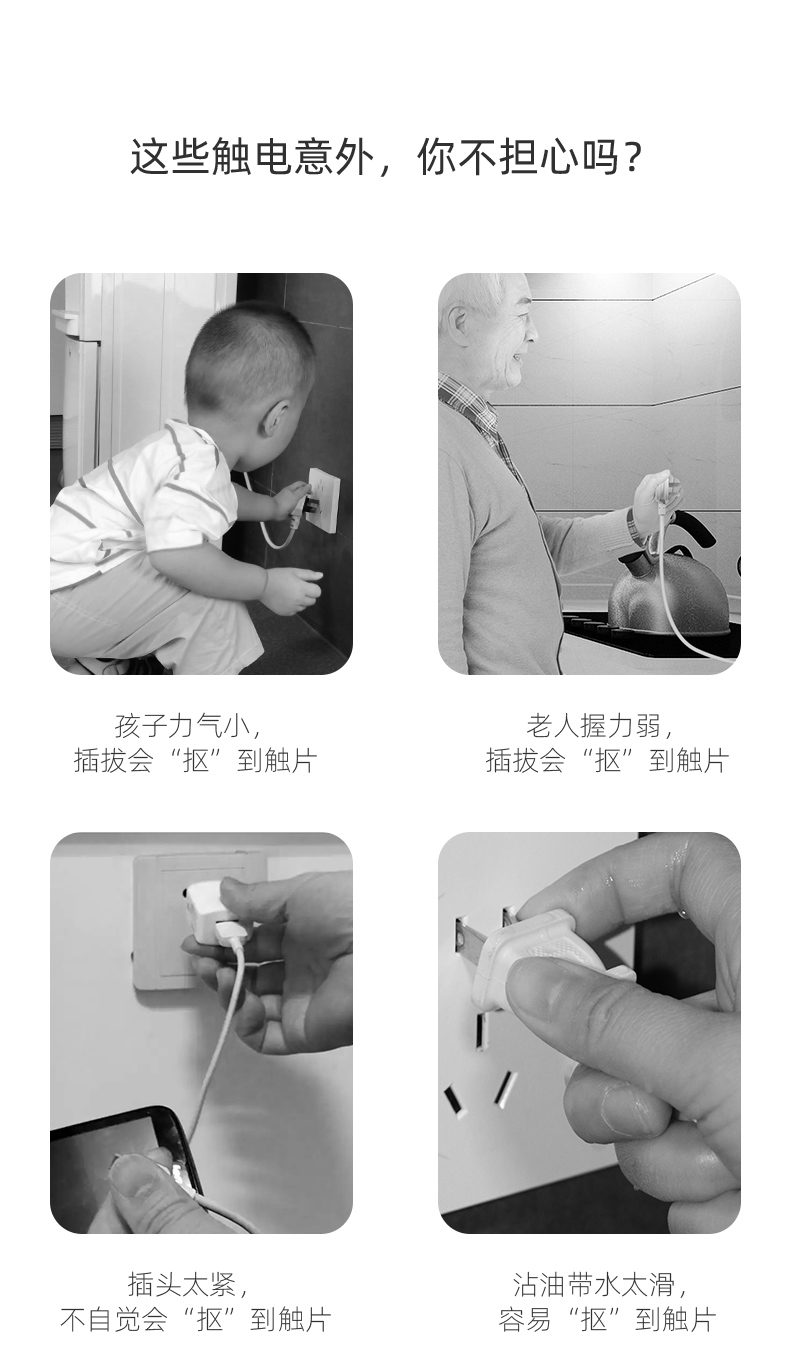 这些触电意外，你不担心吗？

孩子力气小，
插拔会“抠”到触片

老人握力弱，
插拔会“抠”到触片

插头太紧，
不自觉会“抠”到触片

沾油带水太滑，
容易“抠”到触片