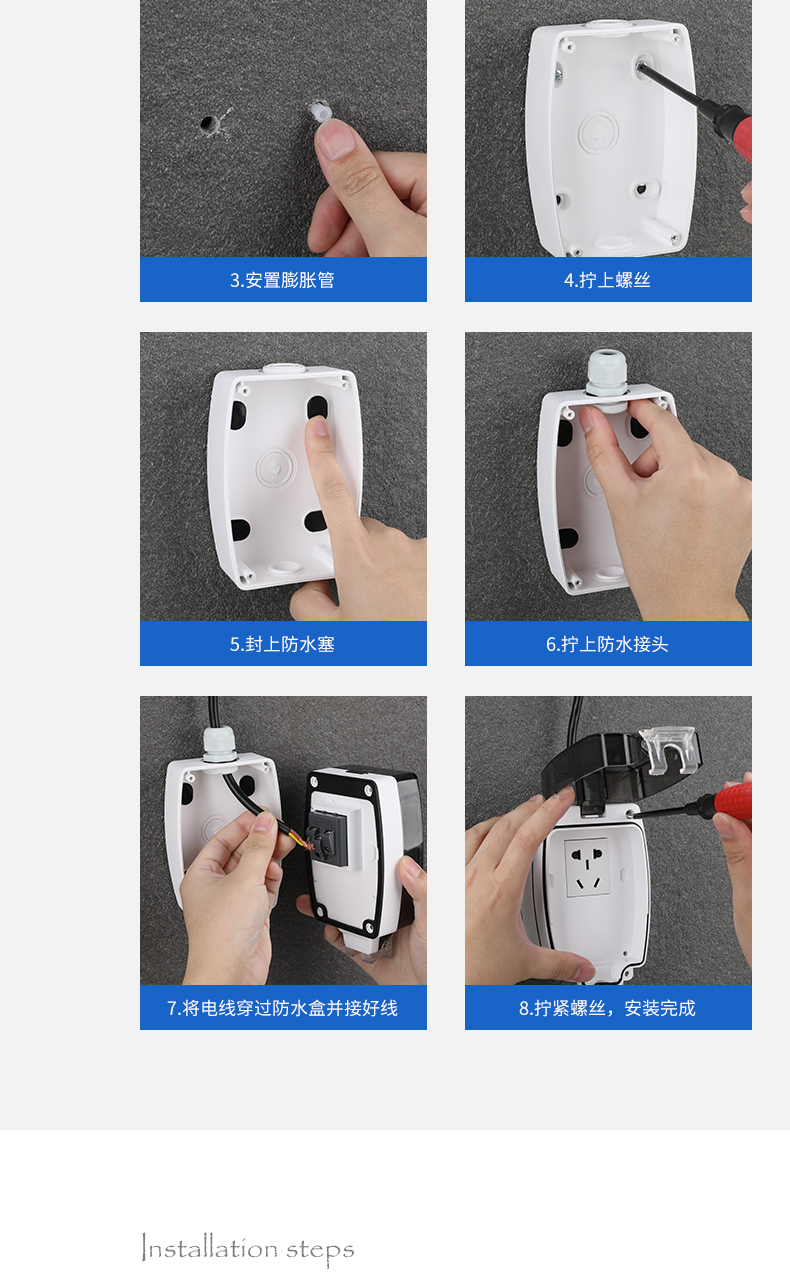 3.安置膨胀管

4.拧上螺丝

5.封上防水塞

6.拧上防水接头

7.将电线穿过防水盒并接好线

8.拧紧螺丝，安装完成

Installation steps